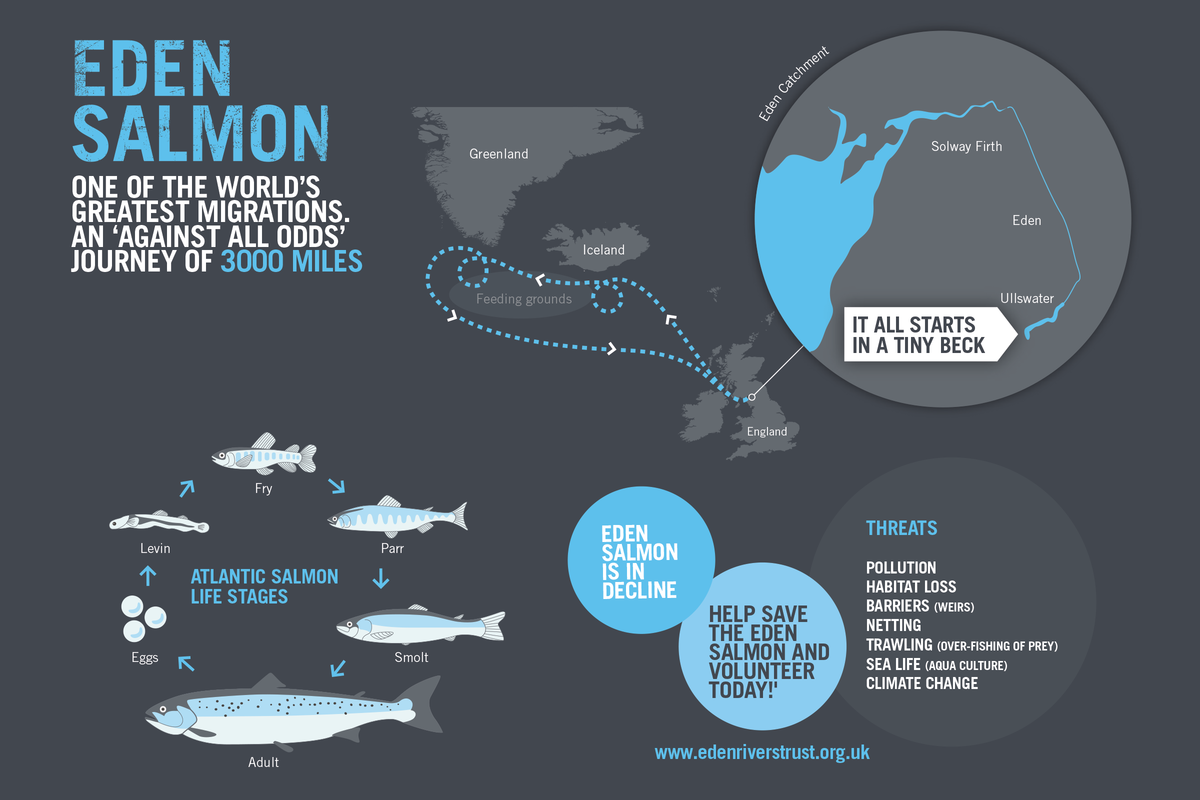 EDEN SALMON

ONE OF THE WORLD'S GREATEST MIGRATIONS. AN 'AGAINST ALL ODDS' JOURNEY OF 3000 MILES

Greenland

Iceland

Feeding grounds

England

Eden Catchment

Solway Firth

Eden

Ullswater

IT ALL STARTS IN A TINY BECK

Fry

Parr

Smolt

Adult

Eggs

Levin

ATLANTIC SALMON LIFE STAGES

EDEN SALMON IS IN DECLINE

HELP SAVE THE EDEN SALMON AND VOLUNTEER TODAY!'

THREATS

POLLUTION
HABITAT LOSS
BARRIERS (WEIRS)
NETTING
TRAWLING (OVER-FISHING OF PREY)
SEA LIFE (AQUA CULTURE)
CLIMATE CHANGE

www.edenriverstrust.org.uk